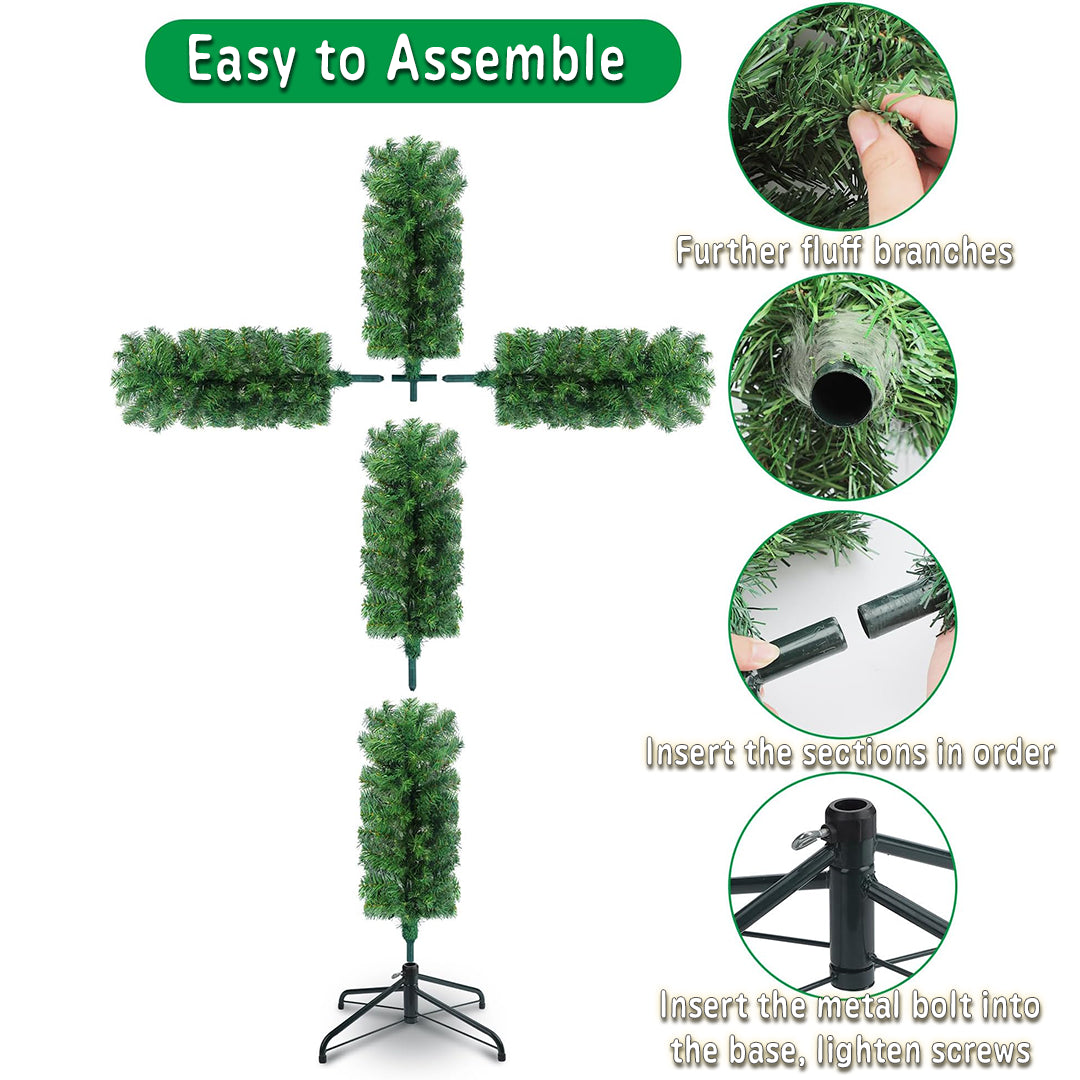 Easy to Assemble

Further fluff branches

Insert the sections in order

Insert the metal bolt into the base, lighten screws